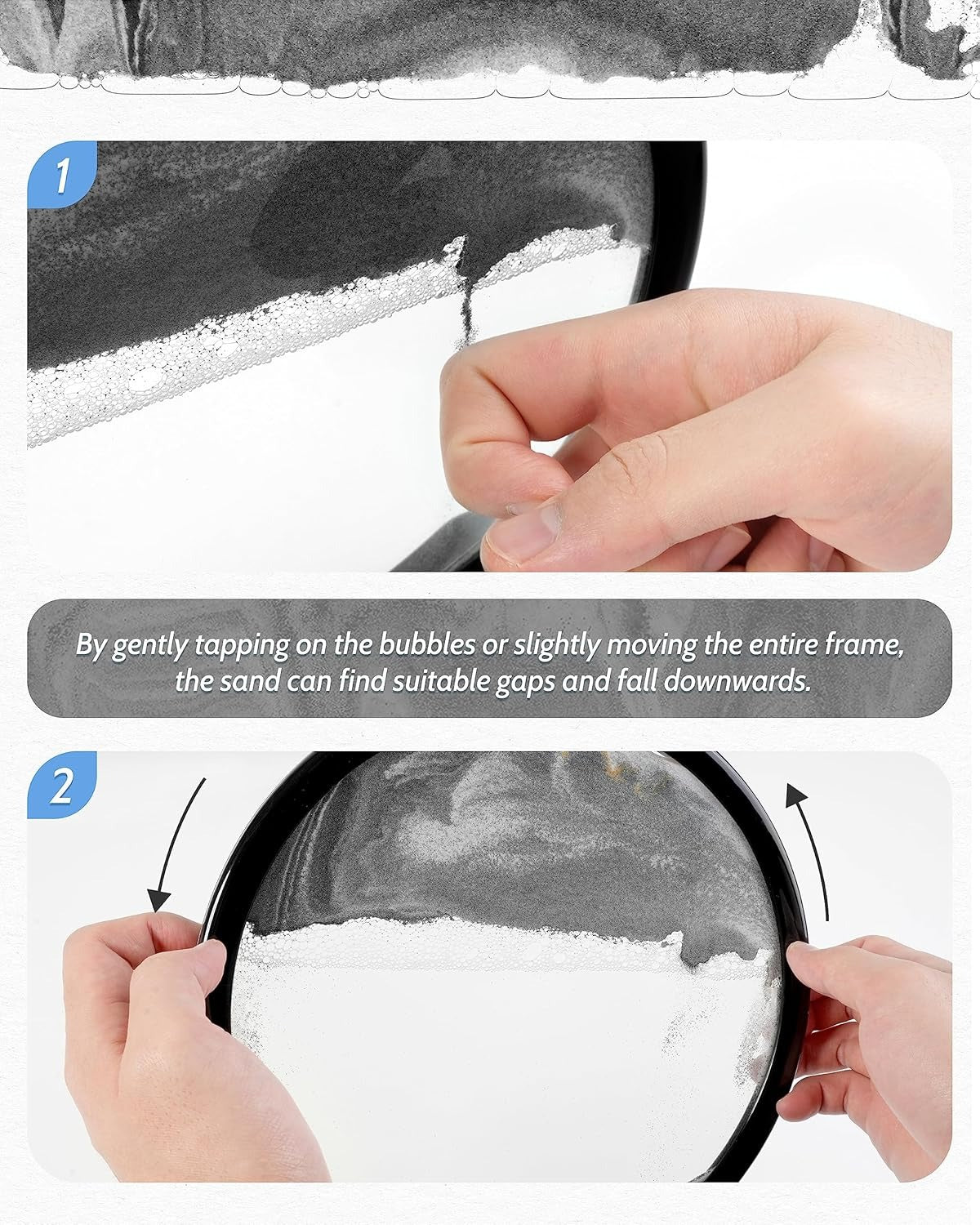 1

By gently tapping on the bubbles or slightly moving the entire frame, the sand can find suitable gaps and fall downwards.

2