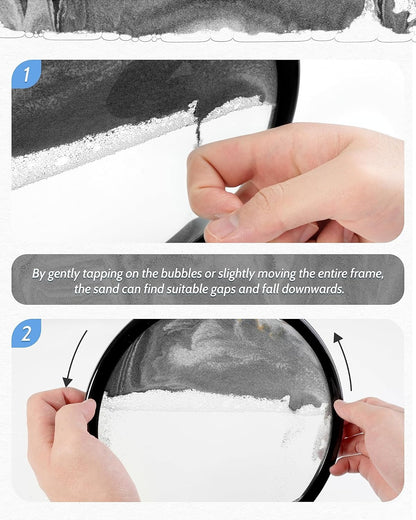 1

By gently tapping on the bubbles or slightly moving the entire frame, the sand can find suitable gaps and fall downwards.

2